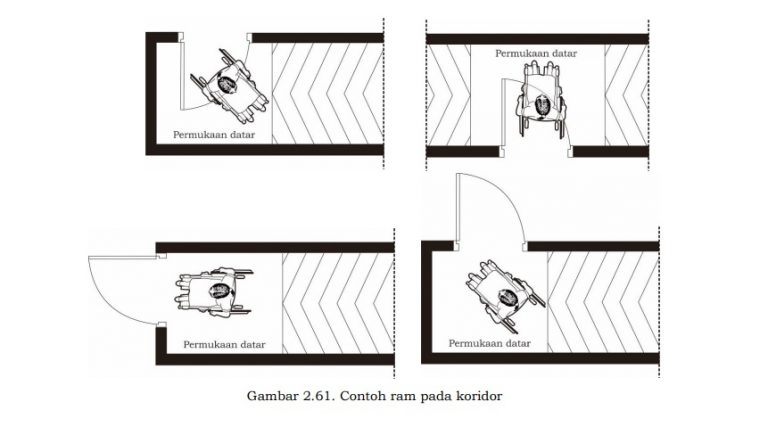 Permukaan datar

Permukaan datar

Permukaan datar

Permukaan datar

Gambar 2.61. Contoh ram pada koridor